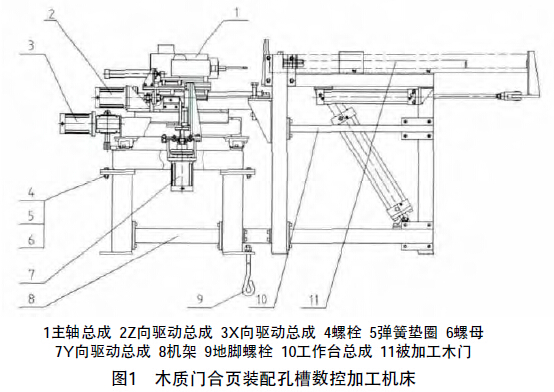 2
1
3
4
5
6
7
8
9
10
11

1主轴总成 2Z向驱动总成 3X向驱动总成 4螺栓 5弹簧垫圈 6螺母 7Y向驱动总成 8机架 9地脚螺栓 10工作台总成 11被加工木门

图1 木质门合页装配孔槽数控加工机床